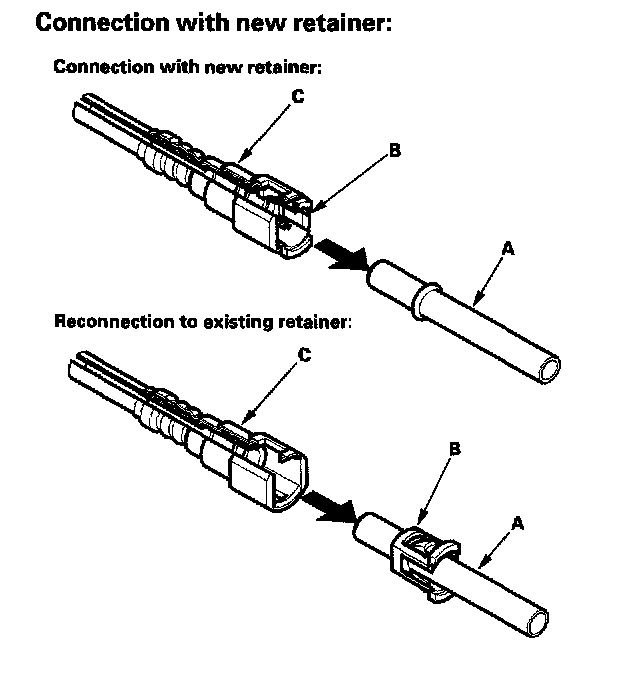 Connection with new retainer:

Connection with new retainer:

C

B

A

Reconnection to existing retainer:

C

B

A