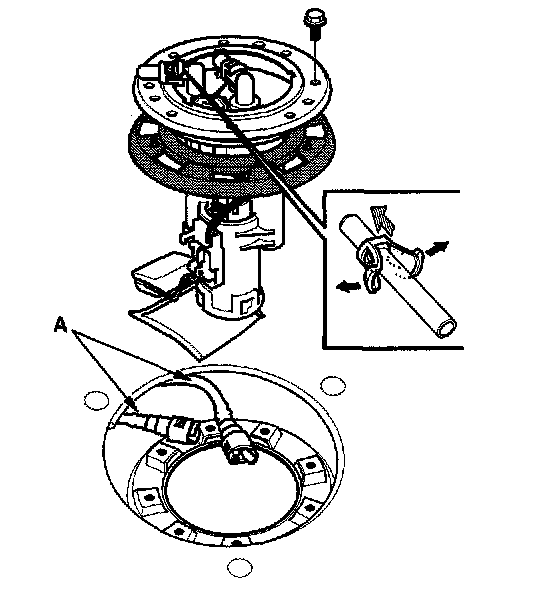 A