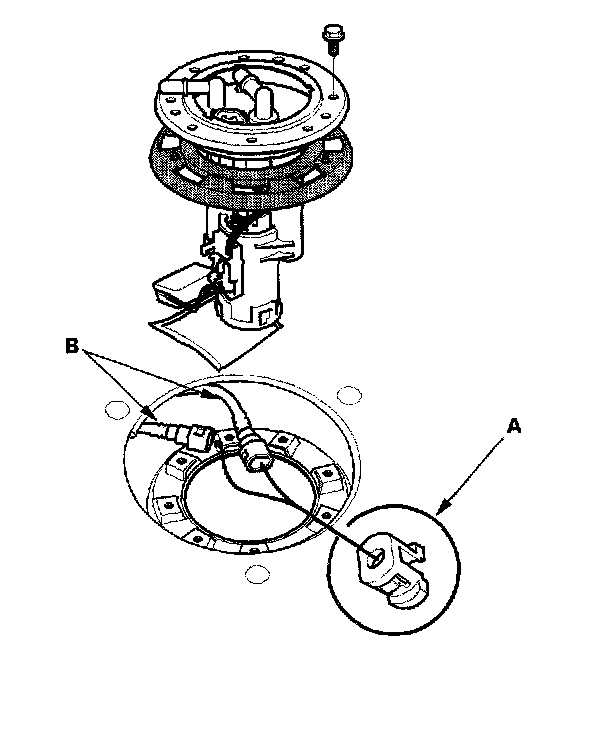 B

A