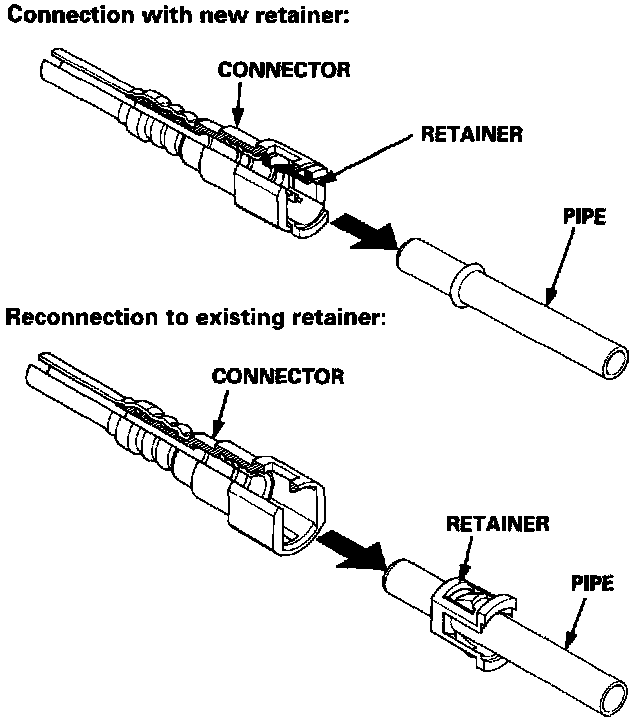 Connection with new retainer:

CONNECTOR

RETAINER

PIPE

Reconnection to existing retainer:

CONNECTOR

RETAINER

PIPE