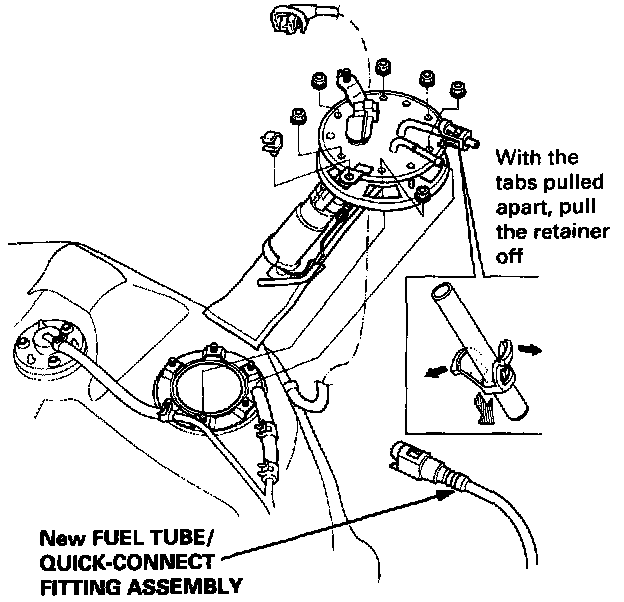 With the tabs pulled apart, pull the retainer off

New FUEL TUBE/ QUICK-CONNECT FITTING ASSEMBLY