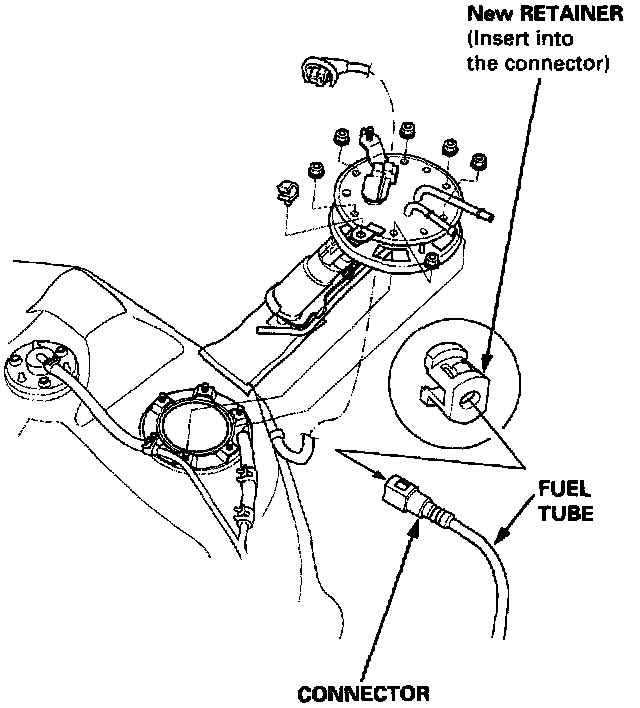 New RETAINER
(Insert into
the connector)

FUEL
TUBE

CONNECTOR