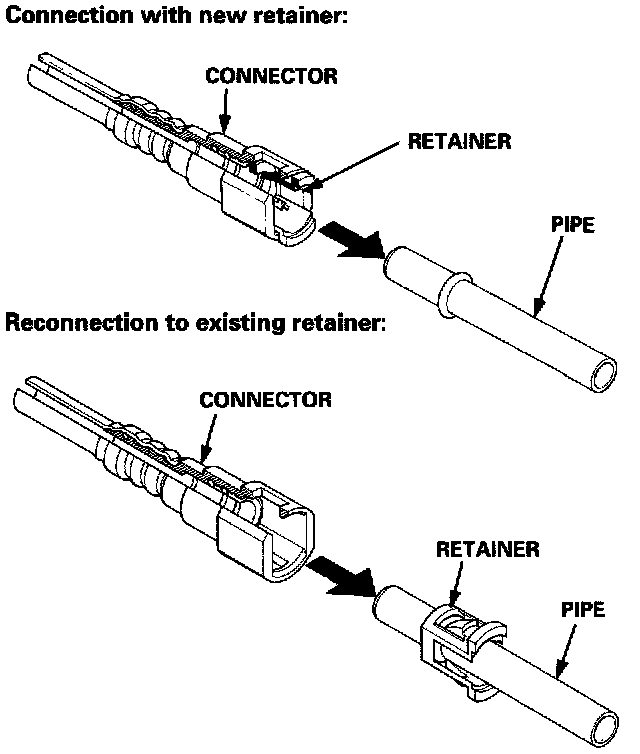 Connection with new retainer:

CONNECTOR

RETAINER

PIPE

Reconnection to existing retainer:

CONNECTOR

RETAINER

PIPE