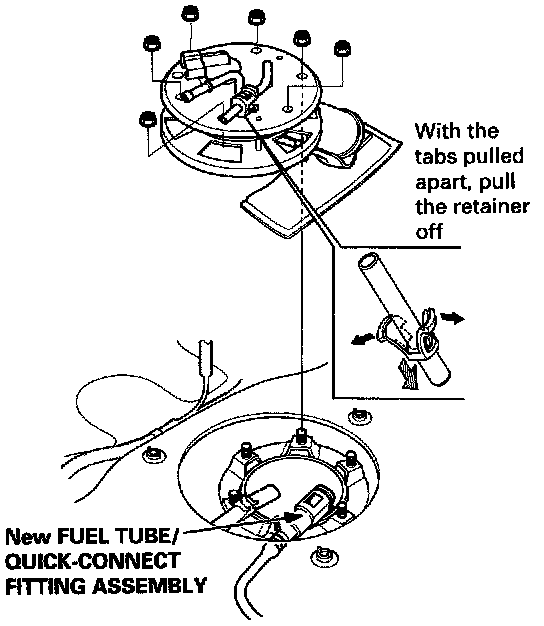 With the tabs pulled apart, pull the retainer off

New FUEL TUBE/ QUICK-CONNECT FITTING ASSEMBLY