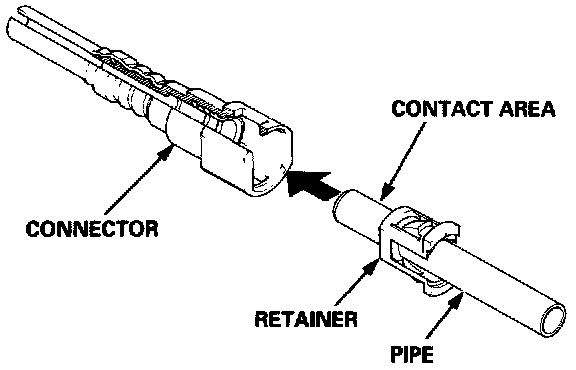 CONTACT AREA

CONNECTOR

RETAINER

PIPE