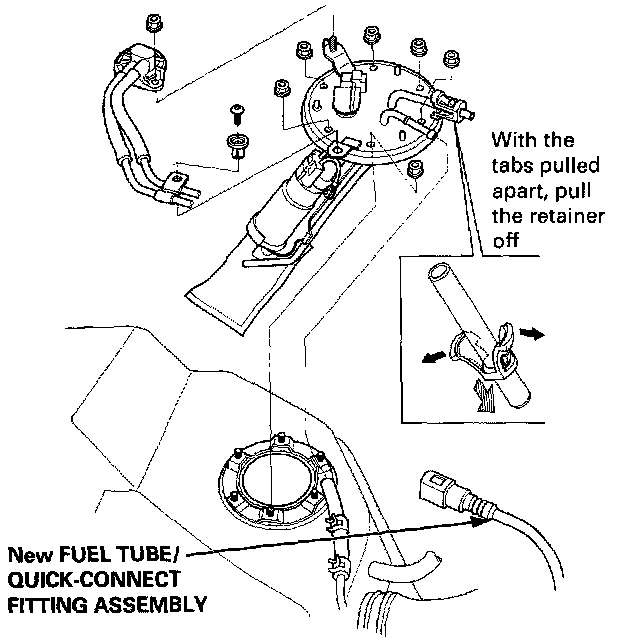 With the tabs pulled apart, pull the retainer off

New FUEL TUBE/ QUICK-CONNECT FITTING ASSEMBLY