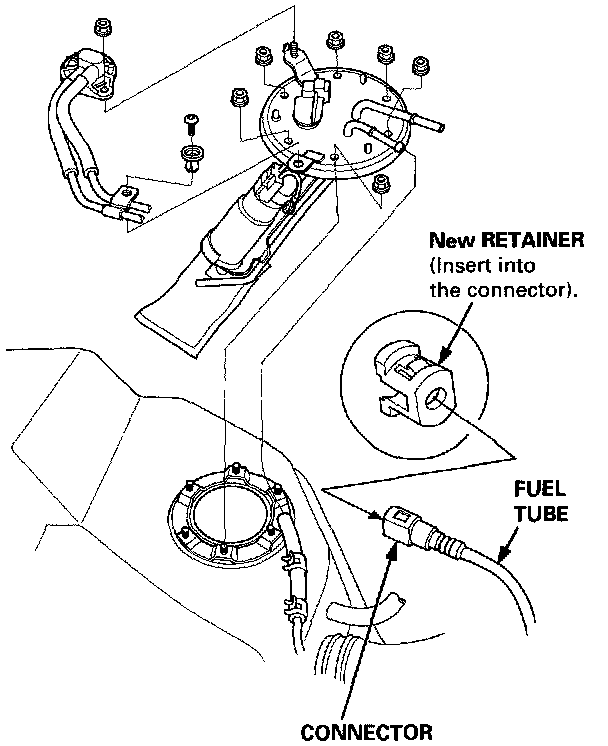 New RETAINER
(Insert into the connector).

FUEL TUBE

CONNECTOR