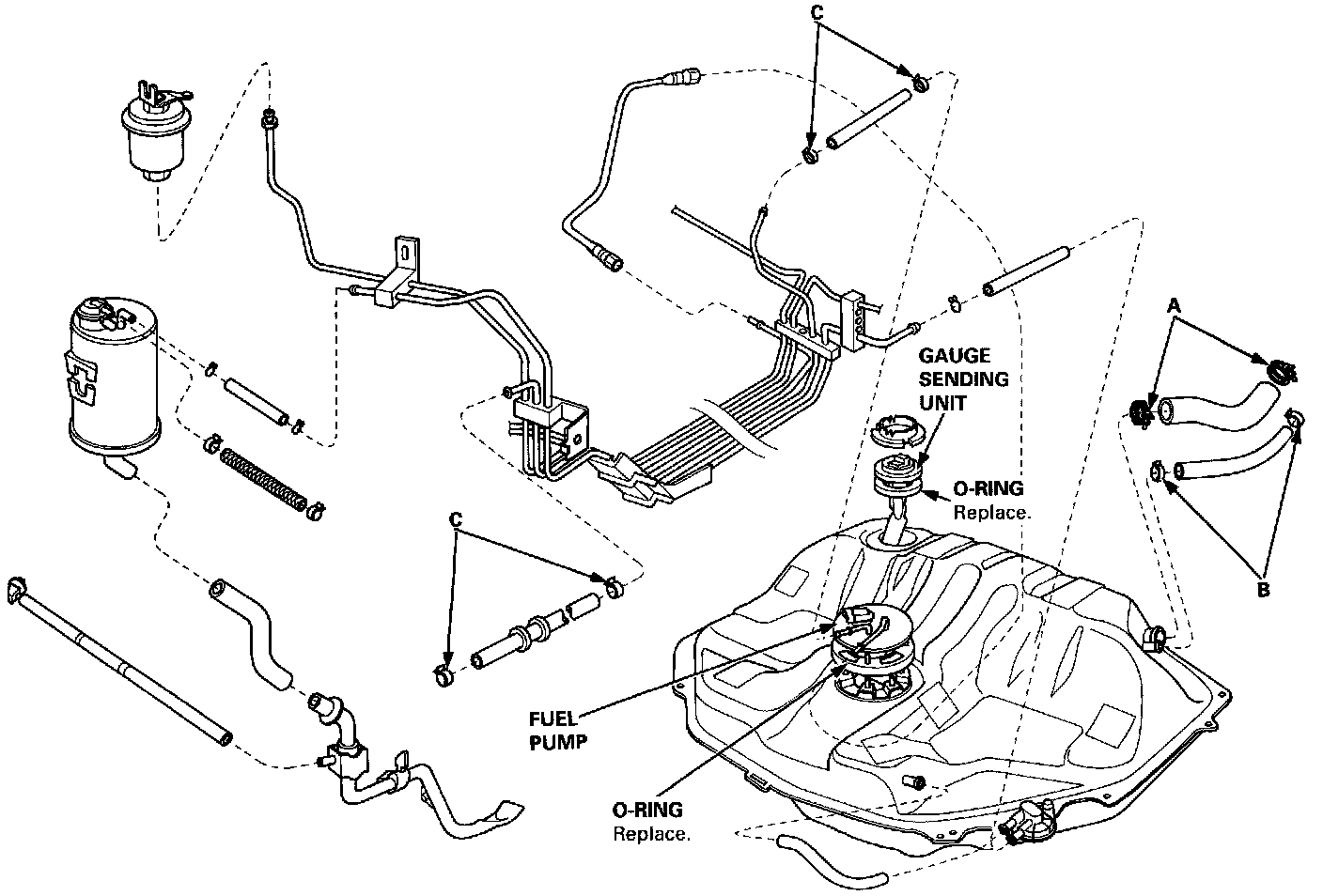 C

A

GAUGE SENDING UNIT

O-RING
Replace.

B

C

FUEL PUMP

O-RING
Replace.