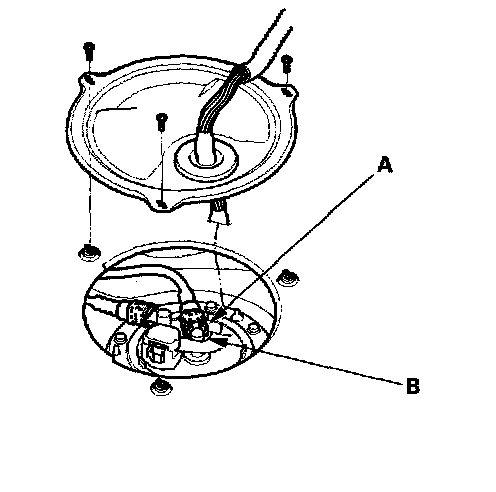 A

B