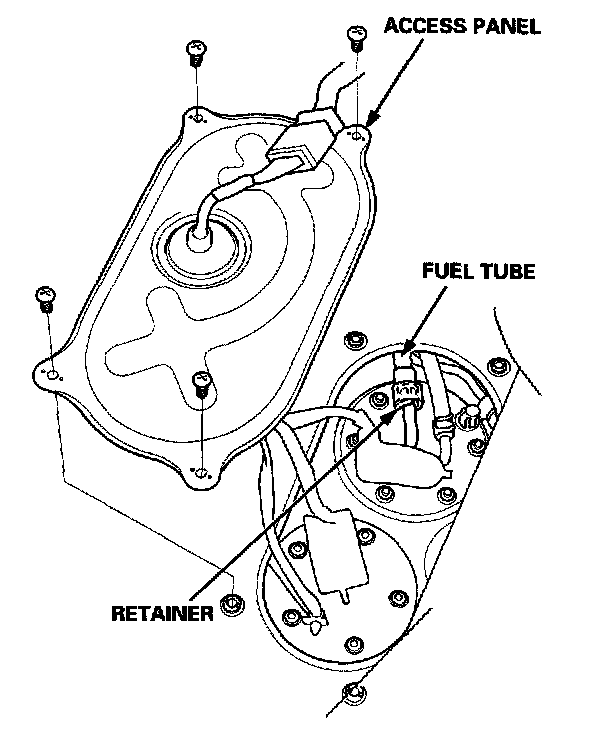 ACCESS PANEL

FUEL TUBE

RETAINER