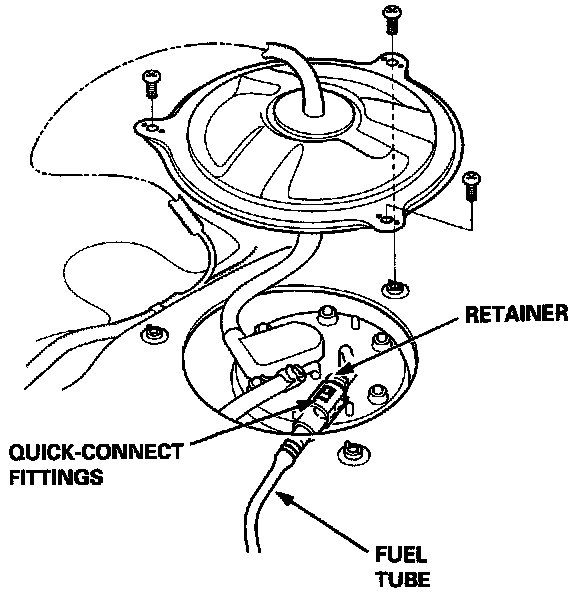 RETAINER

QUICK-CONNECT FITTINGS

FUEL TUBE