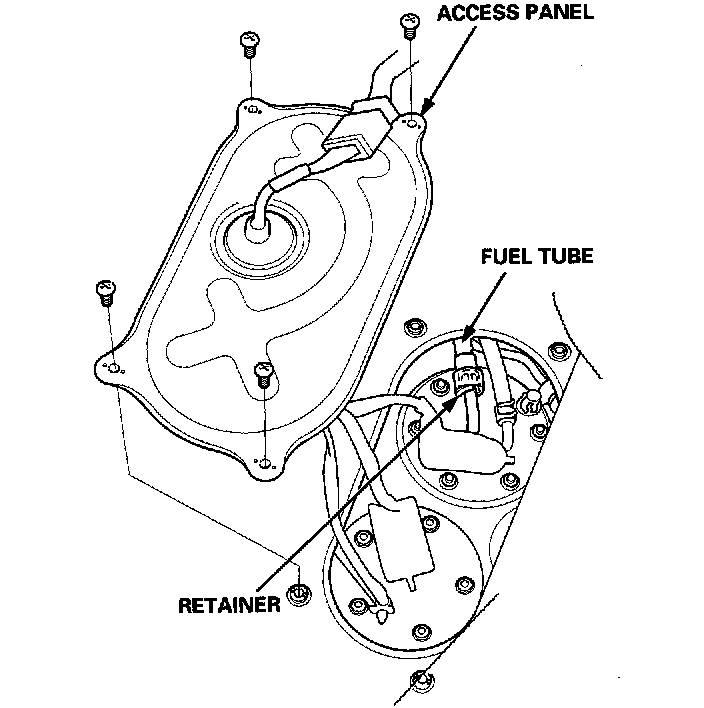 ACCESS PANEL

FUEL TUBE

RETAINER