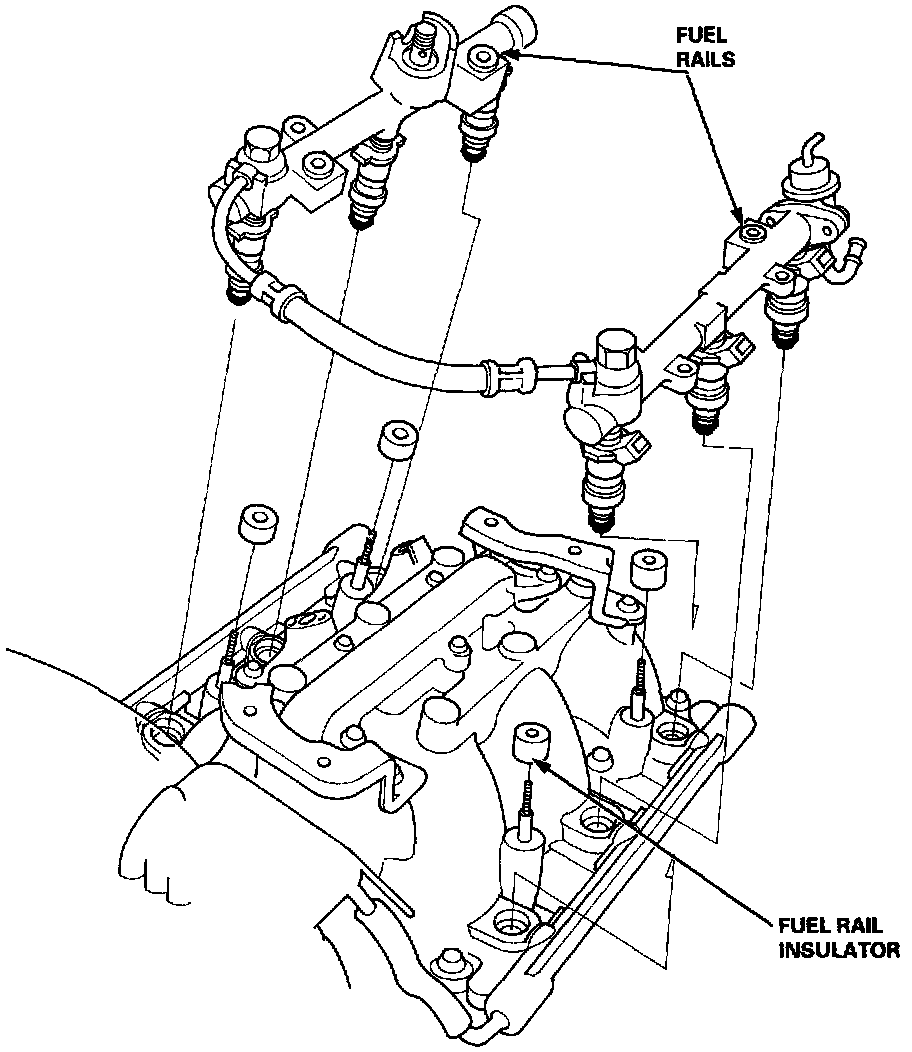 FUEL RAILS

FUEL RAIL INSULATOR