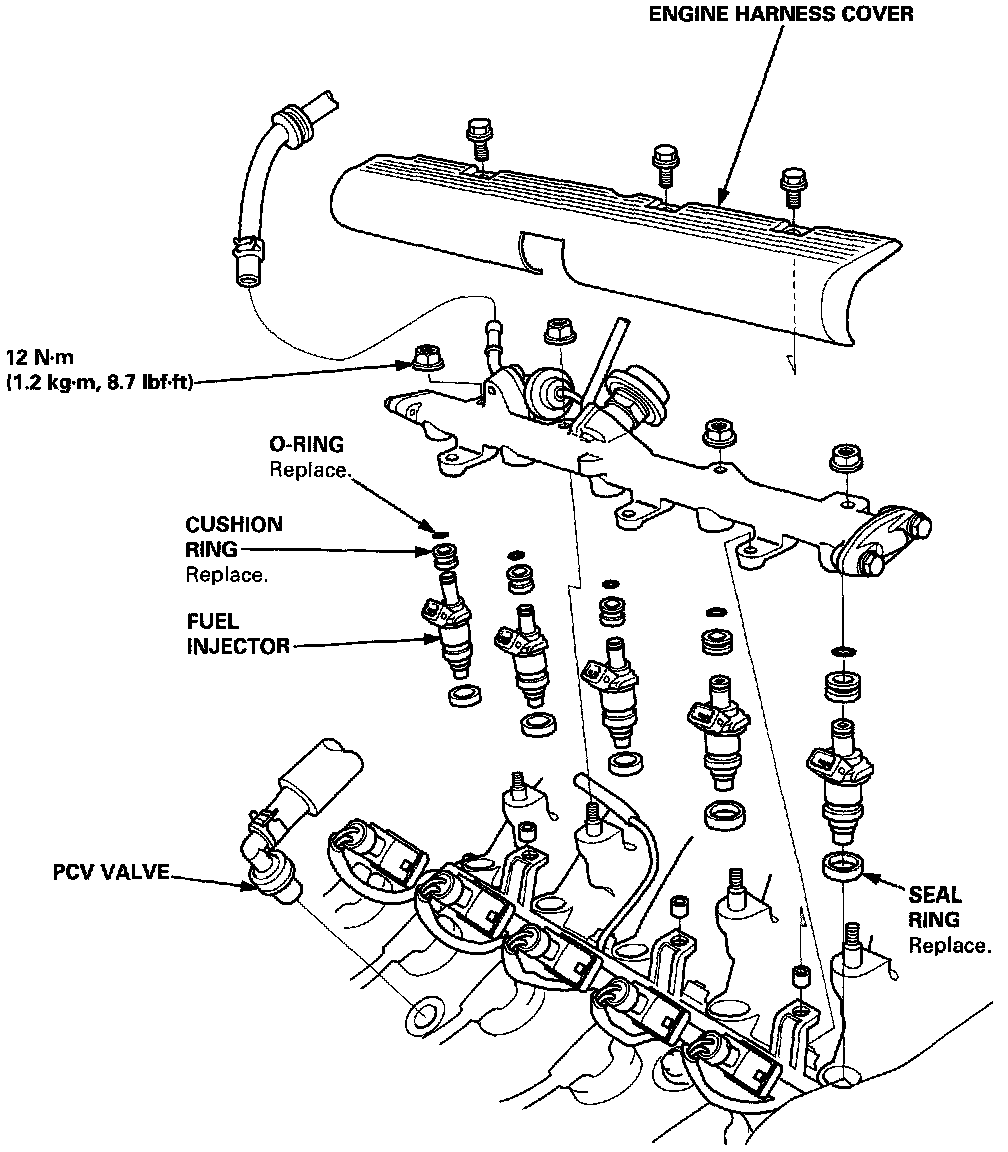 ENGINE HARNESS COVER

12 N·m
(1.2 kg·m, 8.7 lbf·ft)

O-RING
Replace.

CUSHION
RING
Replace.

FUEL
INJECTOR

PCV VALVE

SEAL
RING
Replace.