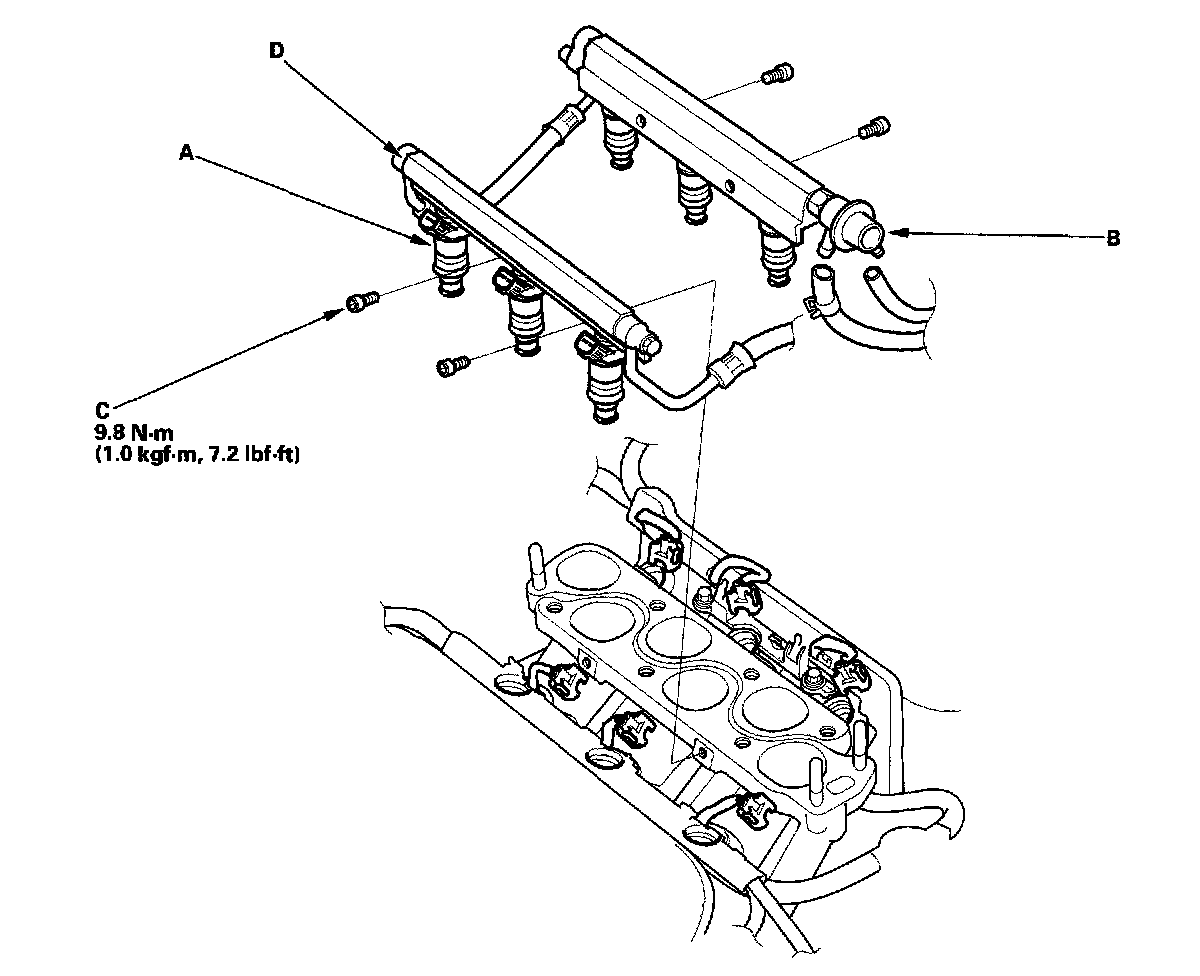 D

A

B

C
9.8 N·m
(1.0 kgf·m, 7.2 lbf·ft)