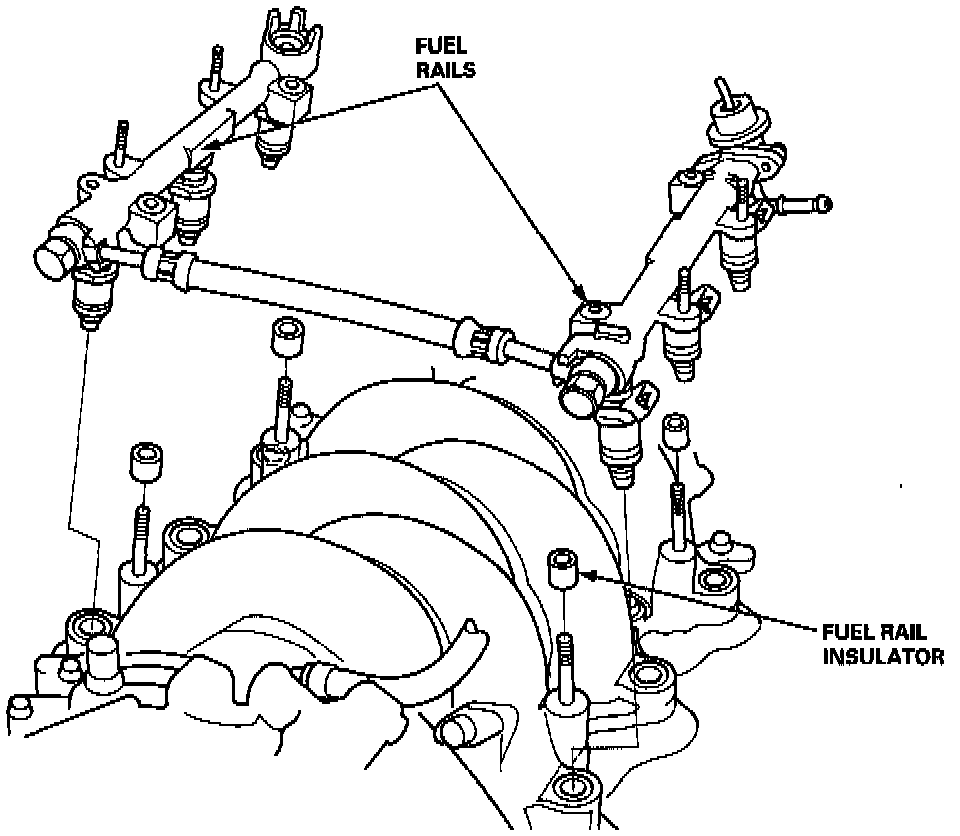 FUEL RAILS

FUEL RAIL INSULATOR