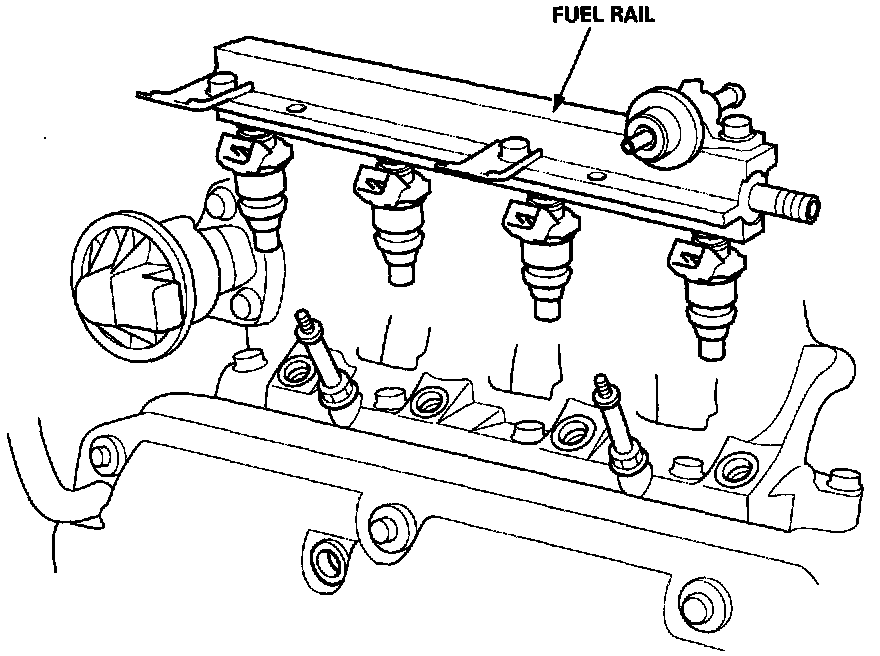 FUEL RAIL