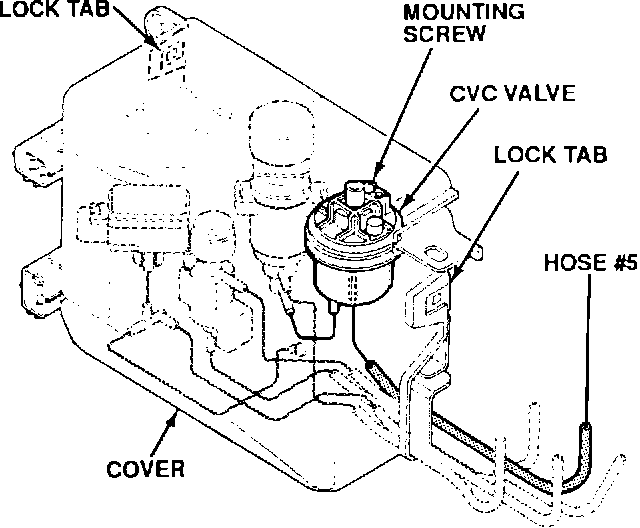 LOCK TAB

MOUNTING SCREW

CVC VALVE

LOCK TAB

HOSE #5

COVER