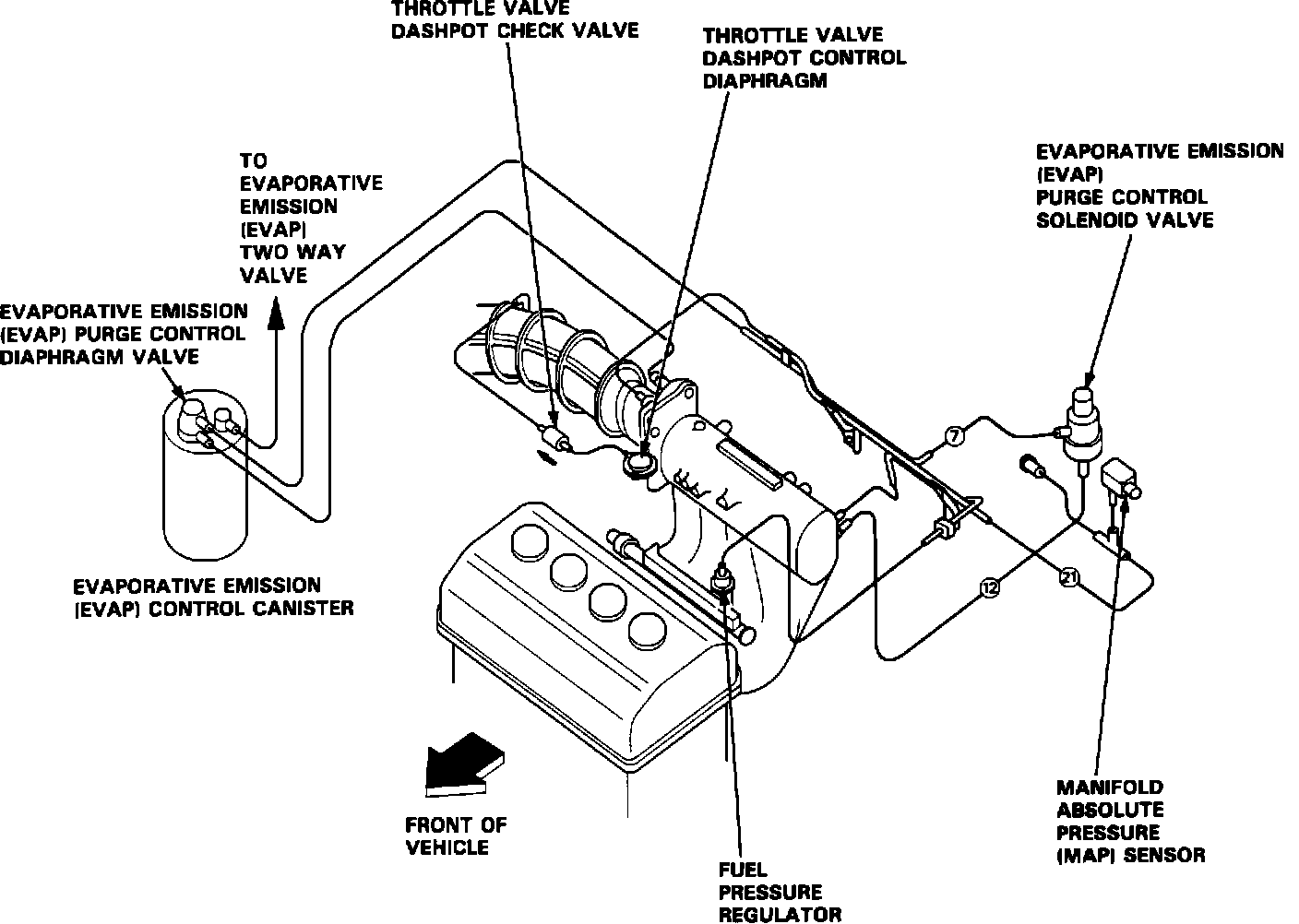 THROTTLE VALVE DASHPOT CHECK VALVE

THROTTLE VALVE DASHPOT CONTROL DIAPHRAGM

TO EVAPORATIVE EMISSION (EVAP) TWO WAY VALVE

EVAPORATIVE EMISSION (EVAP) PURGE CONTROL SOLENOID VALVE

EVAPORATIVE EMISSION (EVAP) PURGE CONTROL DIAPHRAGM VALVE

7

12

21

EVAPORATIVE EMISSION (EVAP) CONTROL CANISTER

FRONT OF VEHICLE

FUEL PRESSURE REGULATOR

MANIFOLD ABSOLUTE PRESSURE (MAP) SENSOR