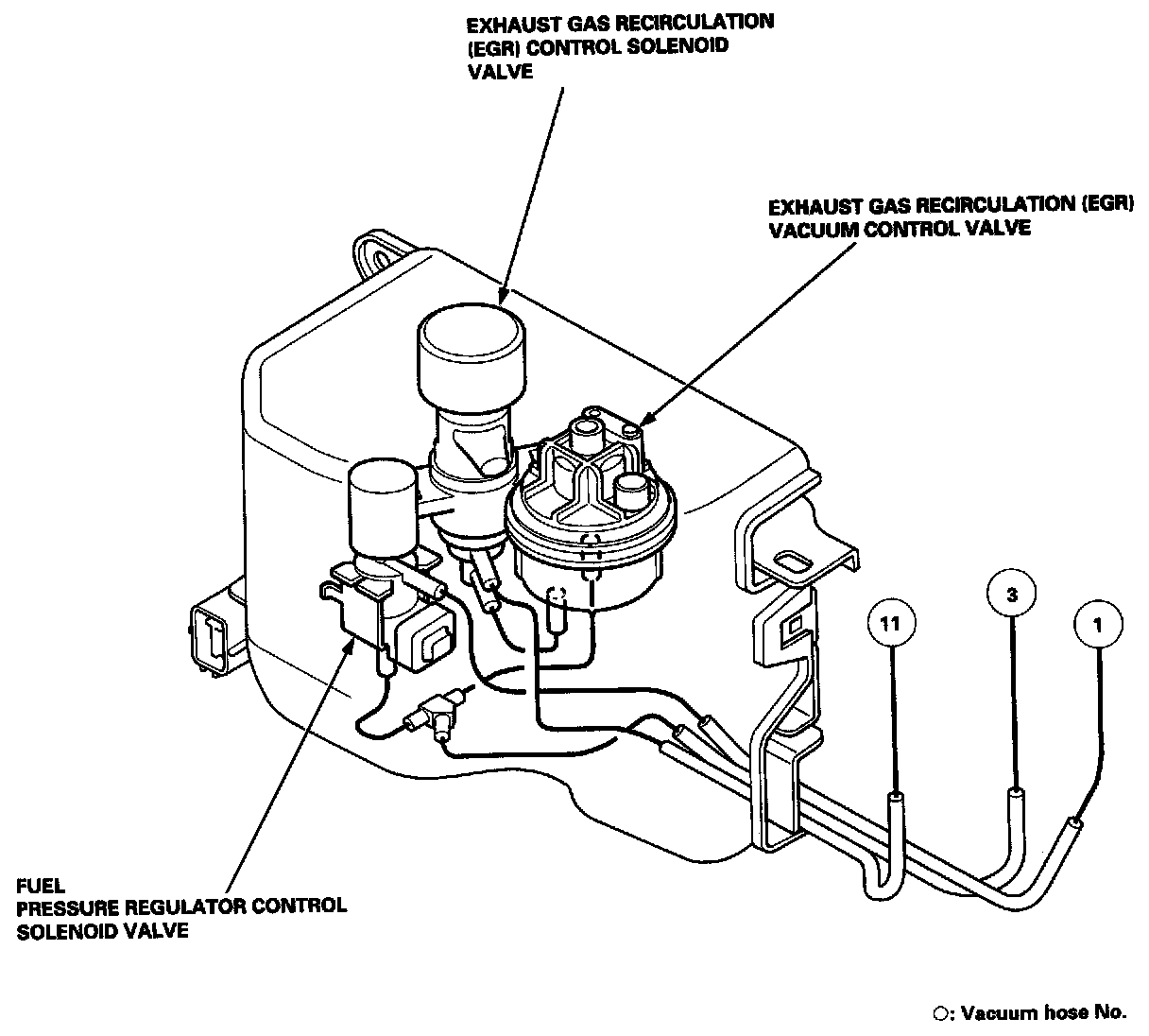 EXHAUST GAS RECIRCULATION (EGR) CONTROL SOLENOID VALVE

EXHAUST GAS RECIRCULATION (EGR) VACUUM CONTROL VALVE

11

3

1

FUEL
PRESSURE REGULATOR CONTROL SOLENOID VALVE

○: Vacuum hose No.