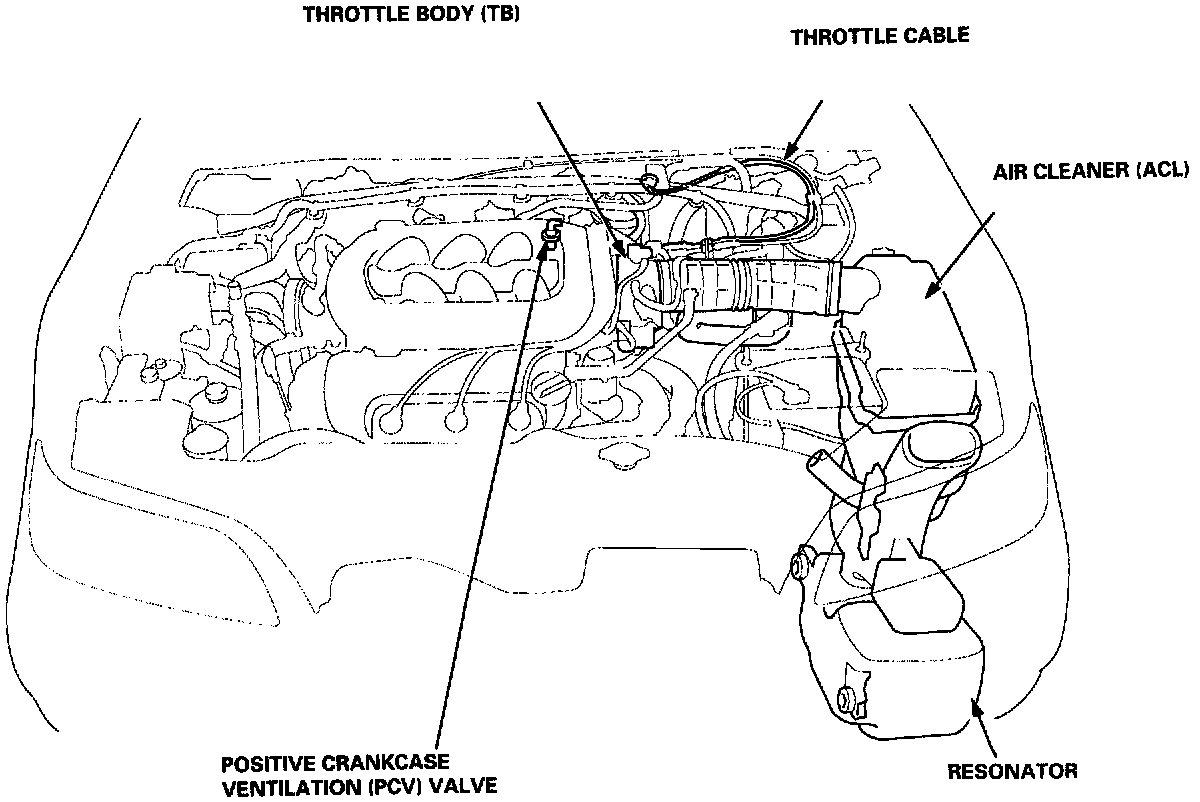 THROTTLE BODY (TB)

THROTTLE CABLE

AIR CLEANER (ACL)

POSITIVE CRANKCASE VENTILATION (PCV) VALVE

RESONATOR