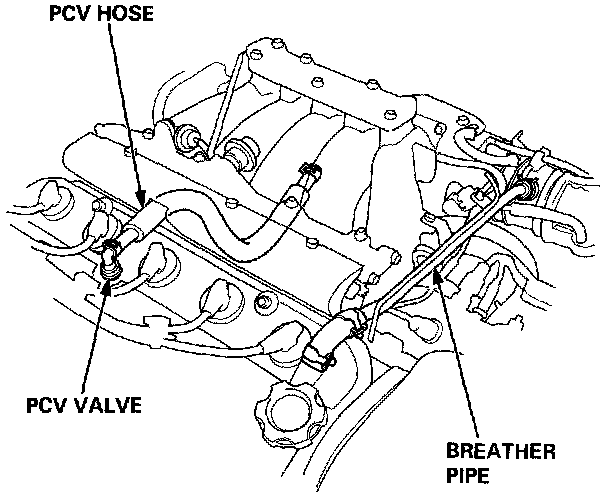 PCV HOSE

PCV VALVE

BREATHER PIPE