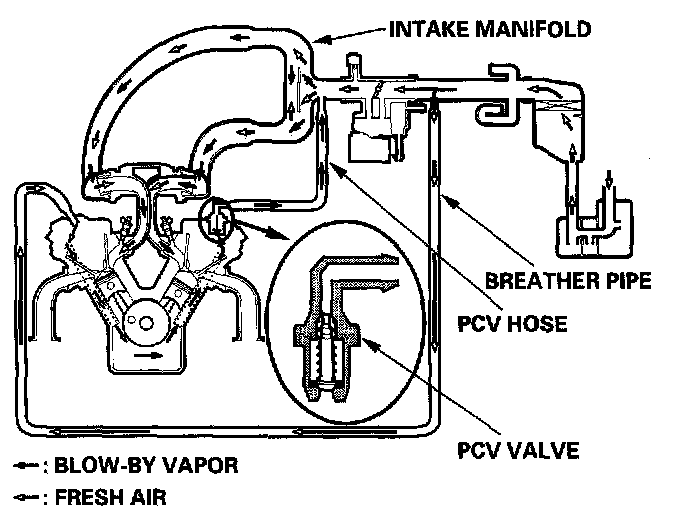 INTAKE MANIFOLD

BREATHER PIPE

PCV HOSE

PCV VALVE

: BLOW-BY VAPOR
: FRESH AIR