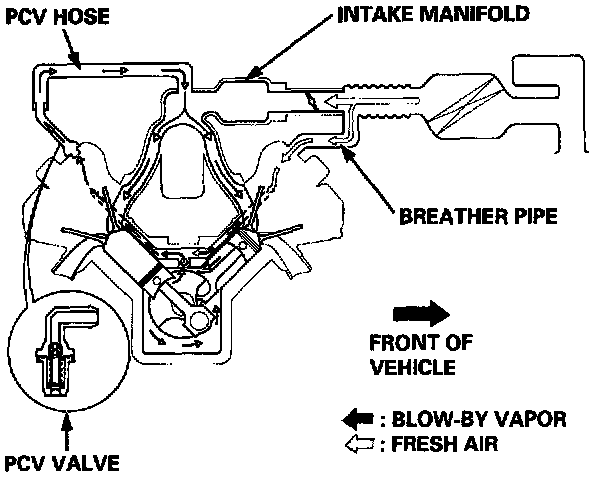 PCV HOSE

INTAKE MANIFOLD

BREATHER PIPE

FRONT OF VEHICLE

: BLOW-BY VAPOR
: FRESH AIR

PCV VALVE