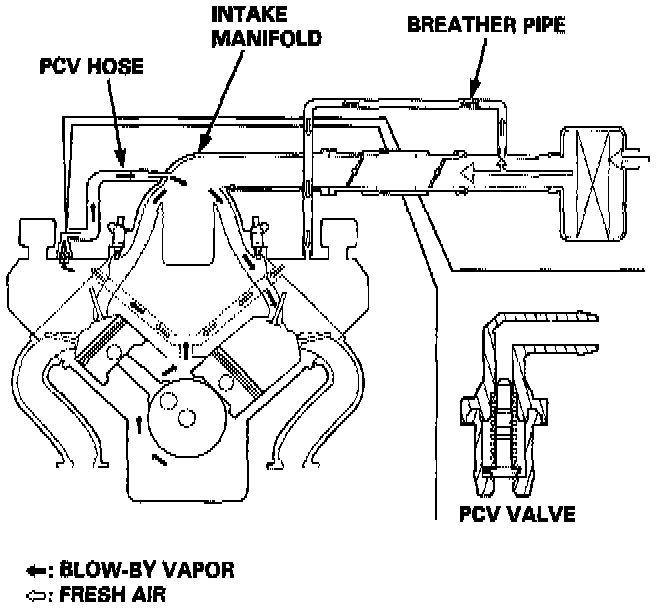 INTAKE MANIFOLD

BREATHER PIPE

PCV HOSE

PCV VALVE

←: BLOW-BY VAPOR
⇦: FRESH AIR