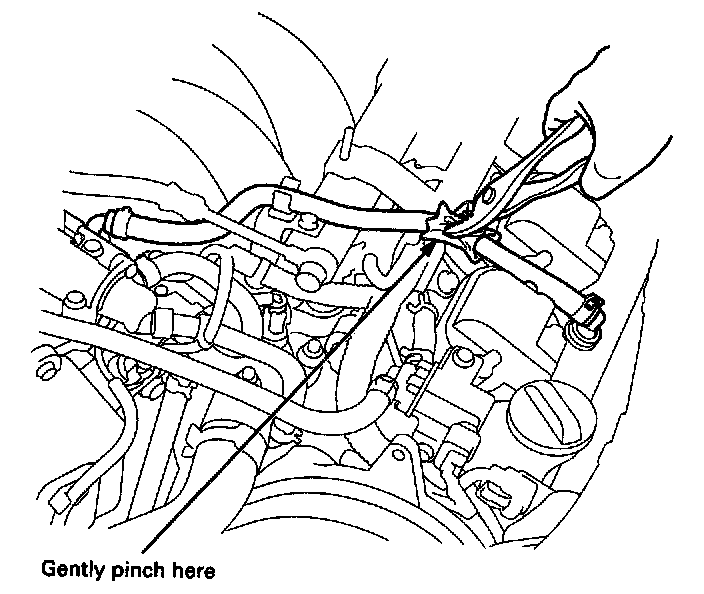 Gently pinch here