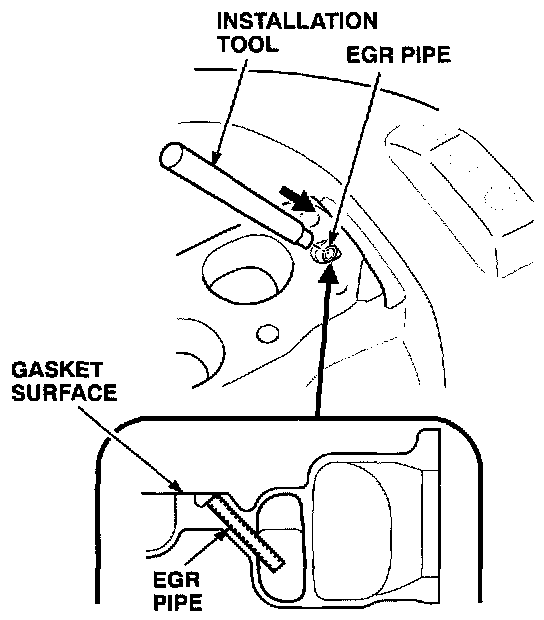 INSTALLATION TOOL

EGR PIPE

GASKET SURFACE

EGR PIPE