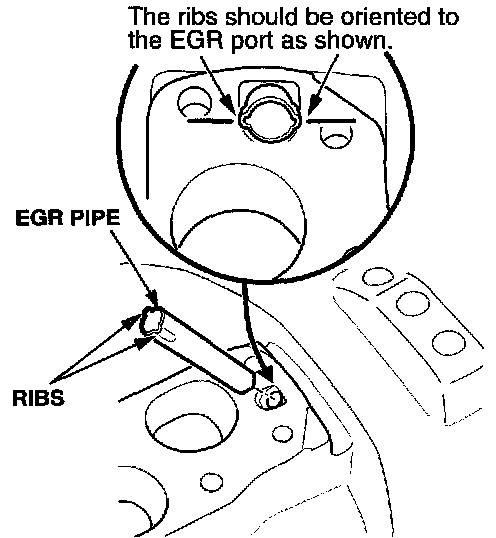 The ribs should be oriented to the EGR port as shown.

EGR PIPE

RIBS