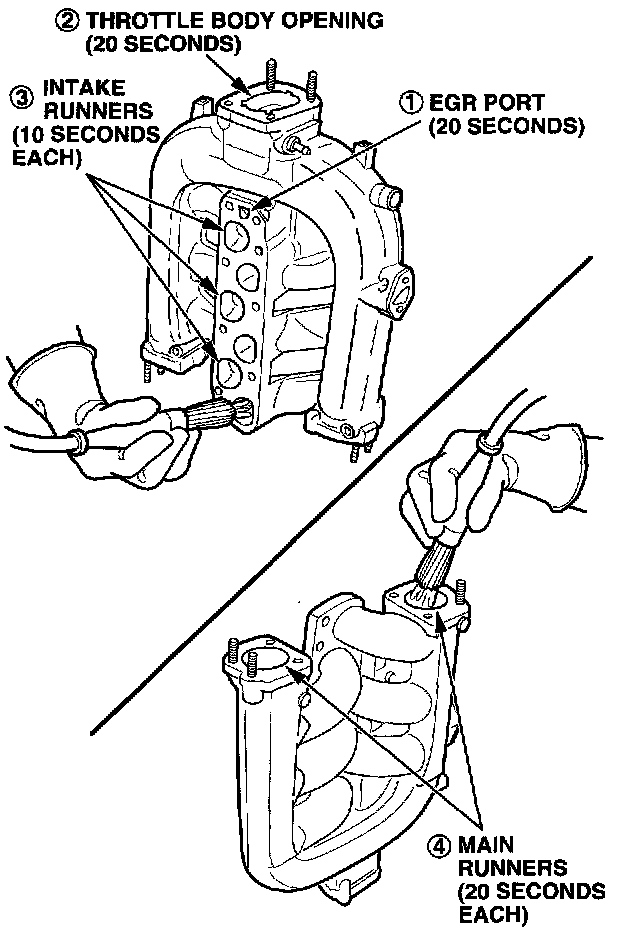 ② THROTTLE BODY OPENING (20 SECONDS)

③ INTAKE RUNNERS (10 SECONDS EACH)

① EGR PORT (20 SECONDS)

④ MAIN RUNNERS (20 SECONDS EACH)