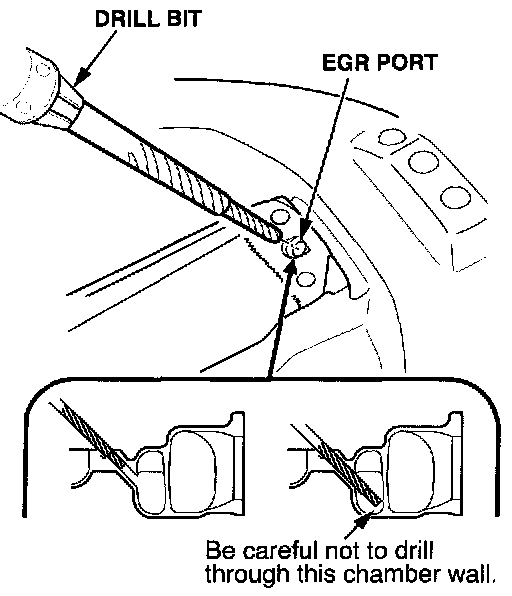 DRILL BIT

EGR PORT

Be careful not to drill through this chamber wall.