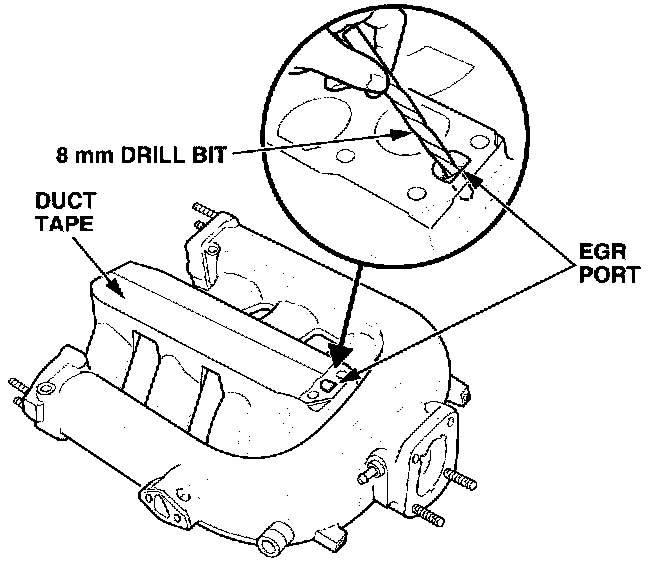 8 mm DRILL BIT

DUCT
TAPE

EGR
PORT