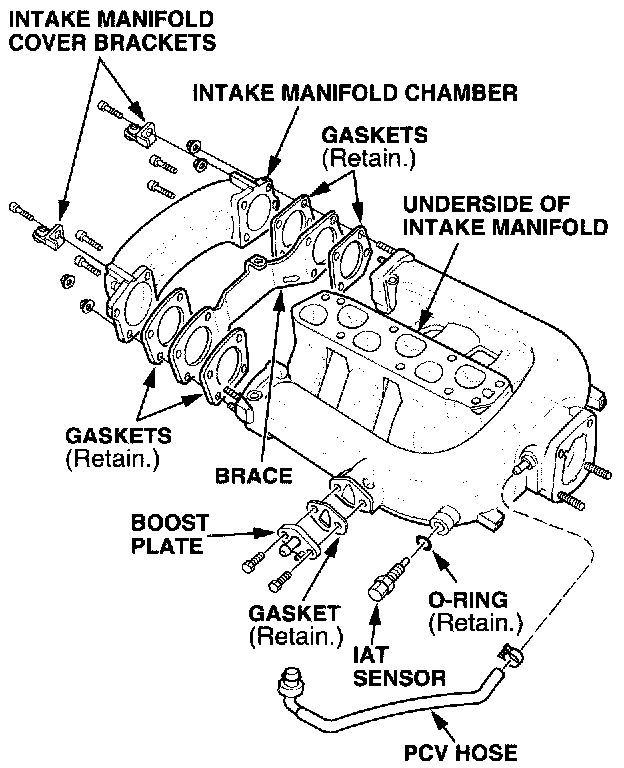 INTAKE MANIFOLD COVER BRACKETS

INTAKE MANIFOLD CHAMBER

GASKETS (Retain.)

UNDERSIDE OF INTAKE MANIFOLD

GASKETS (Retain.)

BRACE

BOOST PLATE

GASKET (Retain.)

O-RING (Retain.)

IAT SENSOR

PCV HOSE