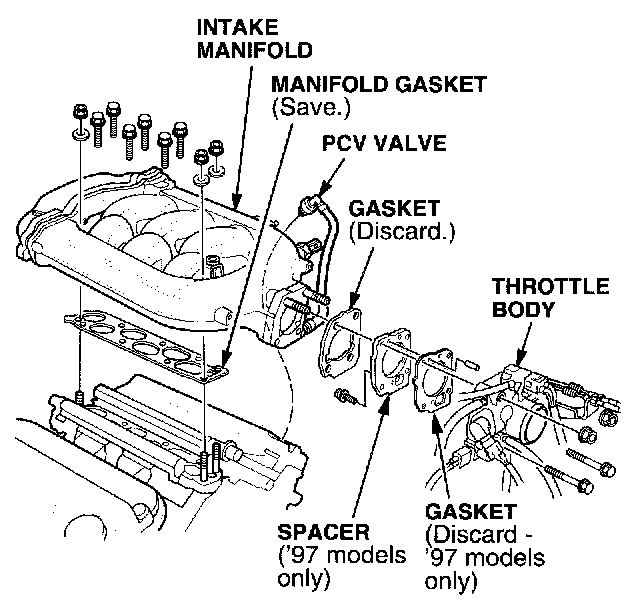 INTAKE MANIFOLD

MANIFOLD GASKET
(Save.)

PCV VALVE

GASKET
(Discard.)

THROTTLE BODY

SPACER
('97 models only)

GASKET
(Discard - '97 models only)