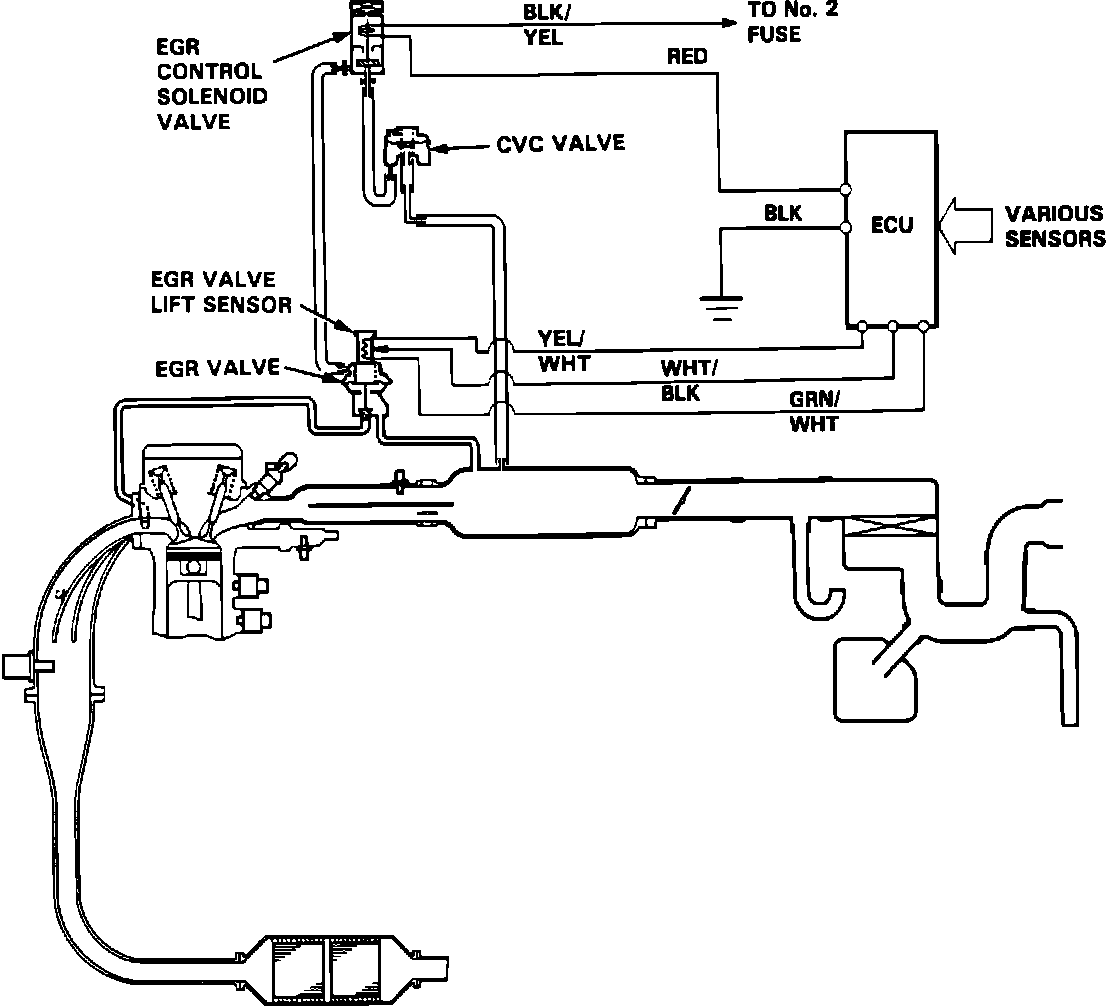 EGR CONTROL SOLENOID VALVE

BLK/ YEL

TO No. 2 FUSE

RED

CVC VALVE

BLK

ECU

VARIOUS SENSORS

EGR VALVE LIFT SENSOR

EGR VALVE

YEL/ WHT

WHT/ BLK

GRN/ WHT