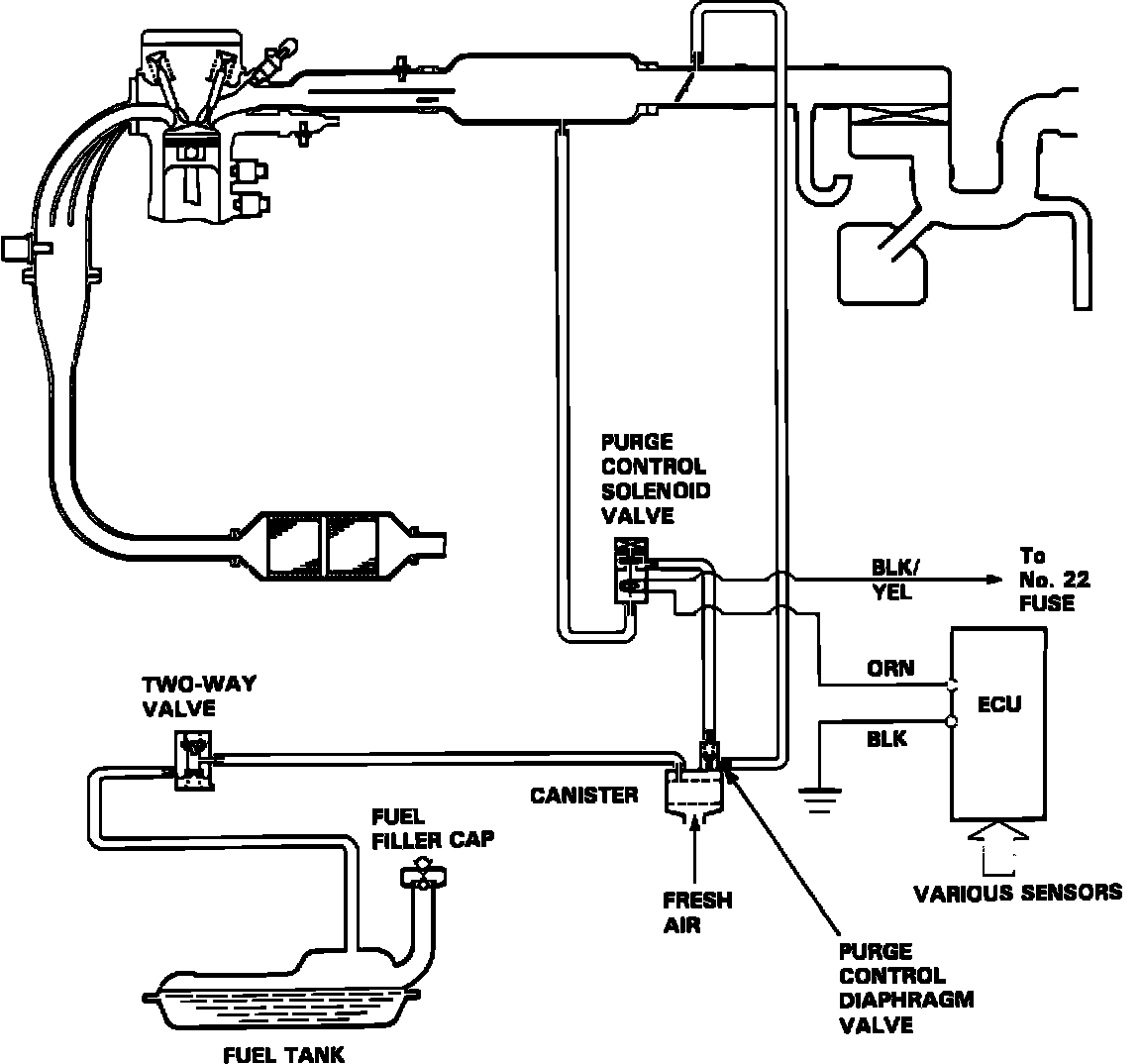 PURGE CONTROL SOLENOID VALVE

BLK/ YEL

To No. 22 FUSE

ORN

ECU

BLK

TWO-WAY VALVE

CANISTER

FUEL FILLER CAP

FRESH AIR

VARIOUS SENSORS

PURGE CONTROL DIAPHRAGM VALVE

FUEL TANK