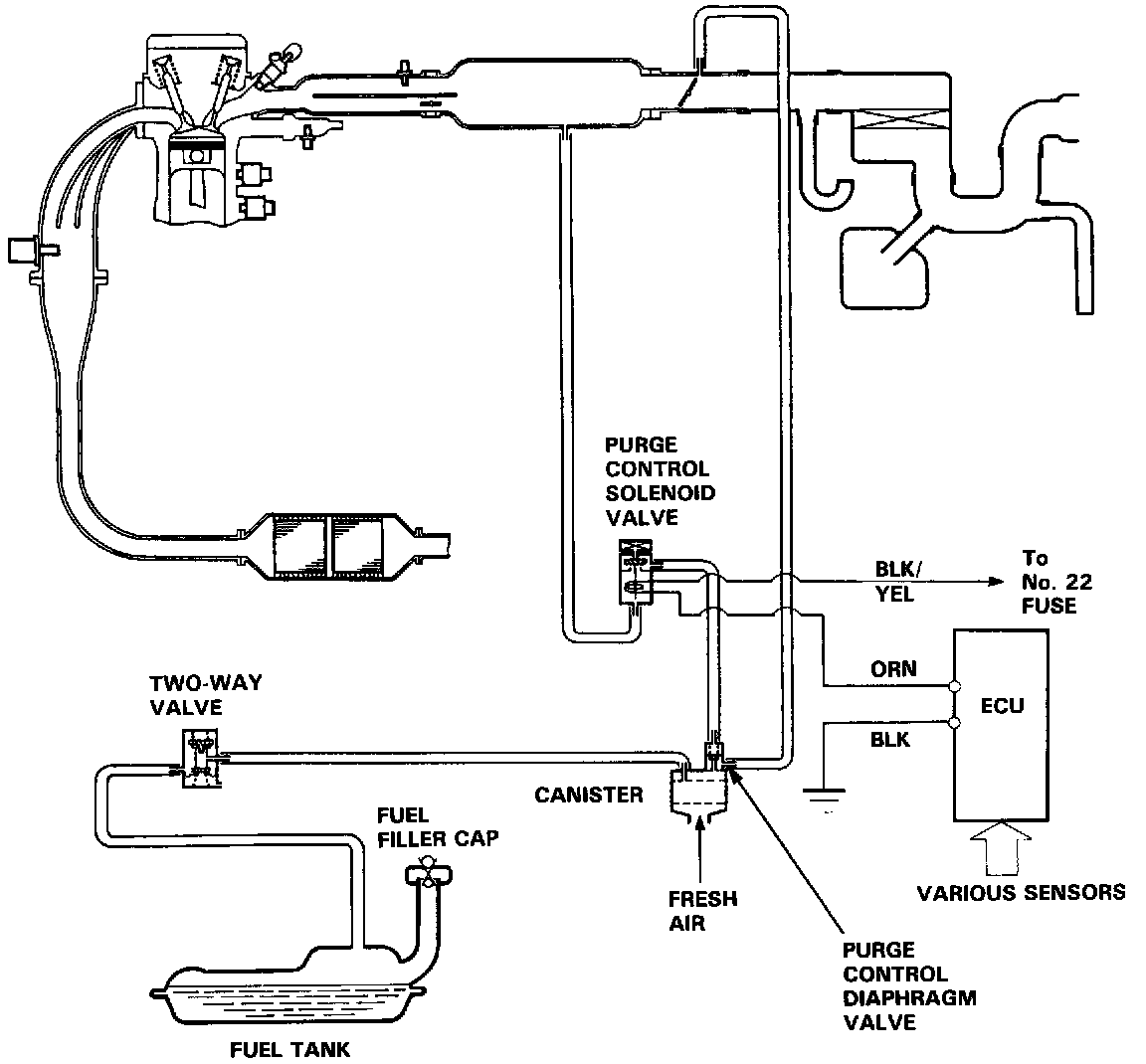 PURGE CONTROL SOLENOID VALVE

BLK/ YEL

To No. 22 FUSE

ORN

ECU

BLK

TWO-WAY VALVE

CANISTER

FUEL FILLER CAP

FRESH AIR

VARIOUS SENSORS

PURGE CONTROL DIAPHRAGM VALVE

FUEL TANK