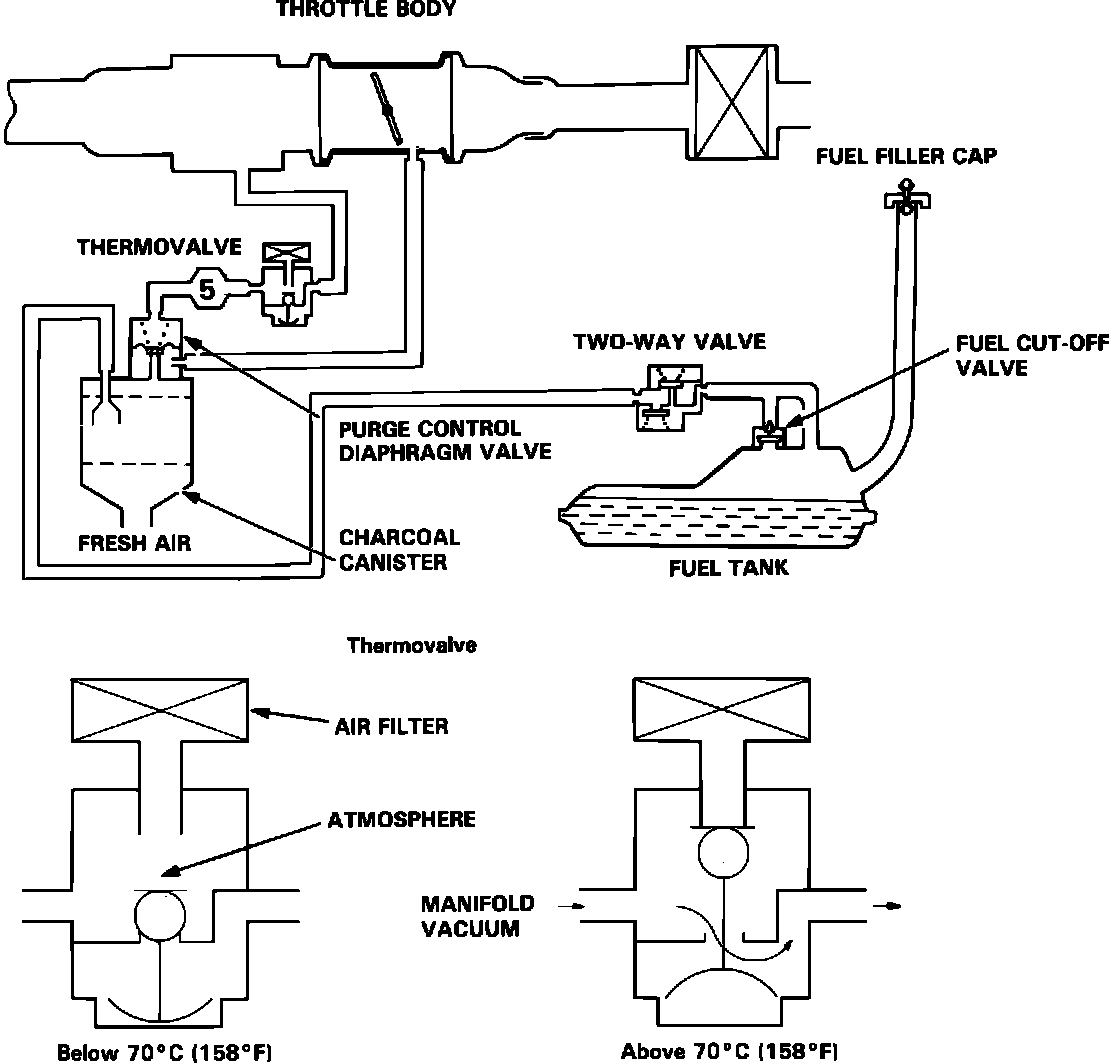 THROTTLE BODY

FUEL FILLER CAP

THERMOVALVE

5

TWO-WAY VALVE

FUEL CUT-OFF VALVE

PURGE CONTROL DIAPHRAGM VALVE

FRESH AIR

CHARCOAL CANISTER

FUEL TANK

Thermovalve

AIR FILTER

ATMOSPHERE

MANIFOLD VACUUM

Below 70°C (158°F)

Above 70°C (158°F)