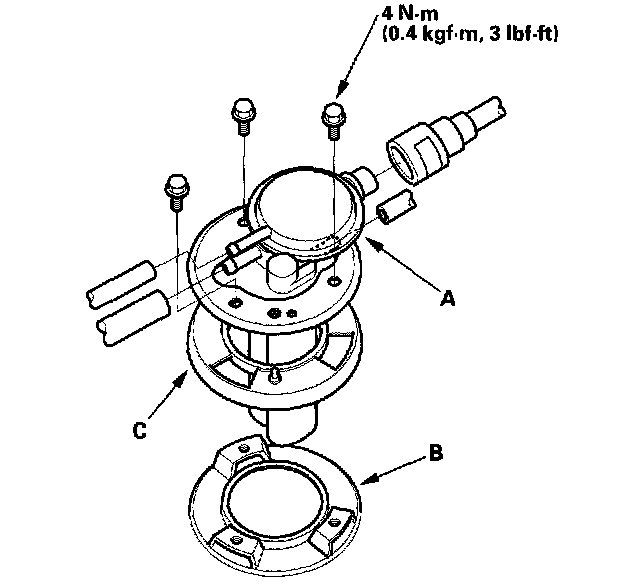 4 N·m
(0.4 kgf·m, 3 lbf·ft)

A

C

B