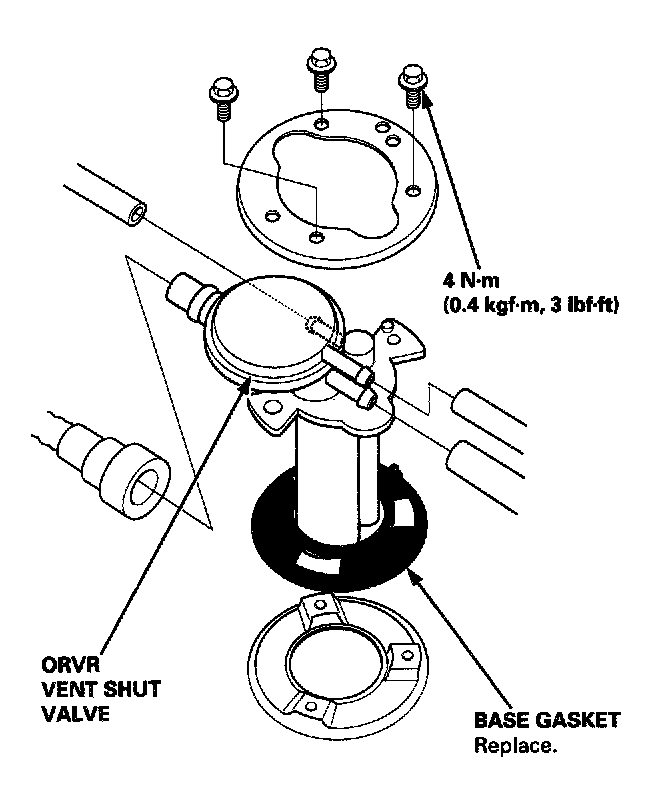 4 N·m
(0.4 kgf·m, 3 lbf·ft)

ORVR
VENT SHUT
VALVE

BASE GASKET
Replace.