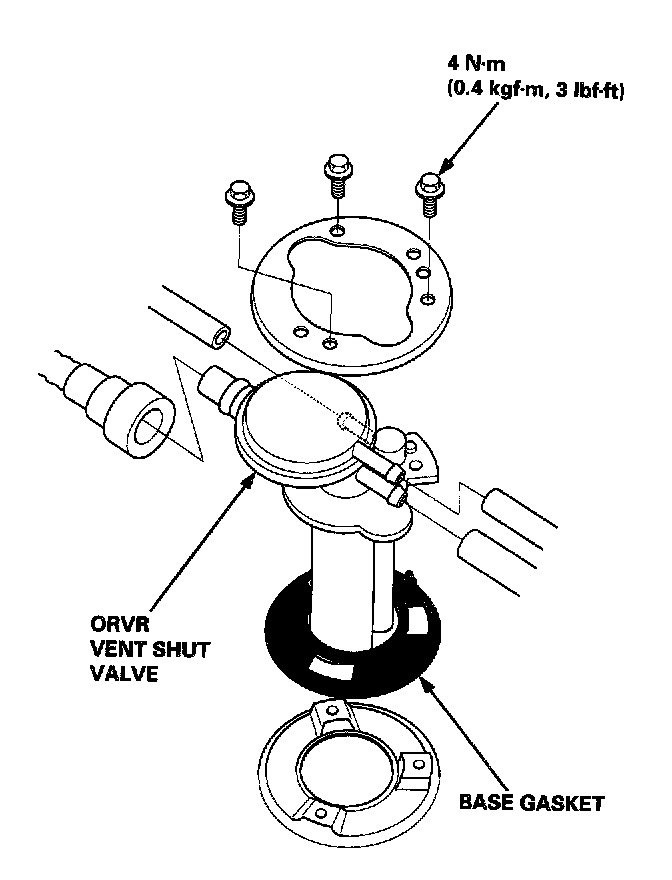 4 N·m
(0.4 kgf·m, 3 lbf·ft)

ORVR
VENT SHUT
VALVE

BASE GASKET