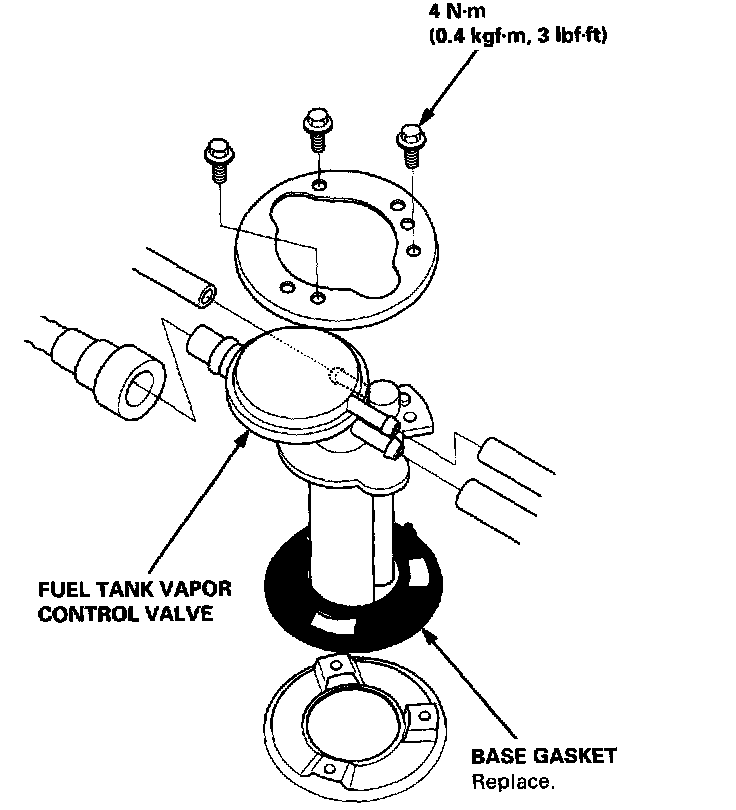 4 N·m
(0.4 kgf·m, 3 lbf·ft)

FUEL TANK VAPOR CONTROL VALVE

BASE GASKET
Replace.