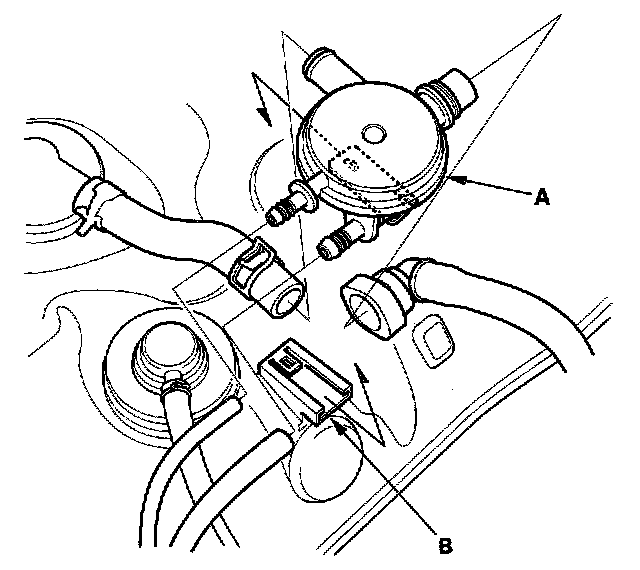 A

B