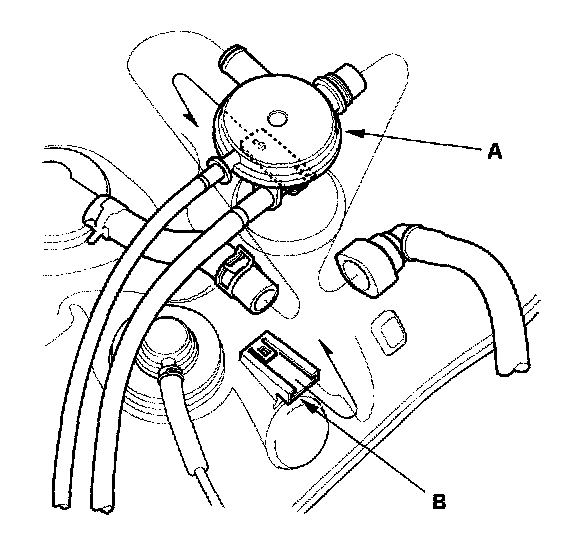 A

B