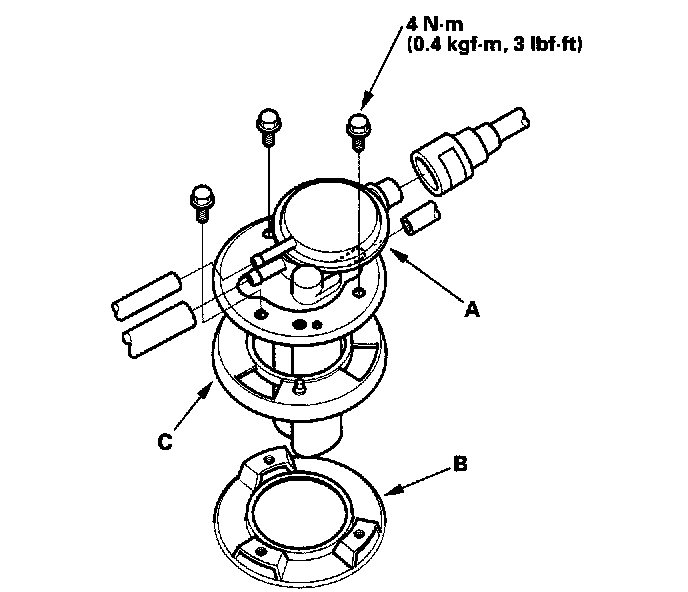 4 N·m
(0.4 kgf·m, 3 lbf·ft)

A

C

B