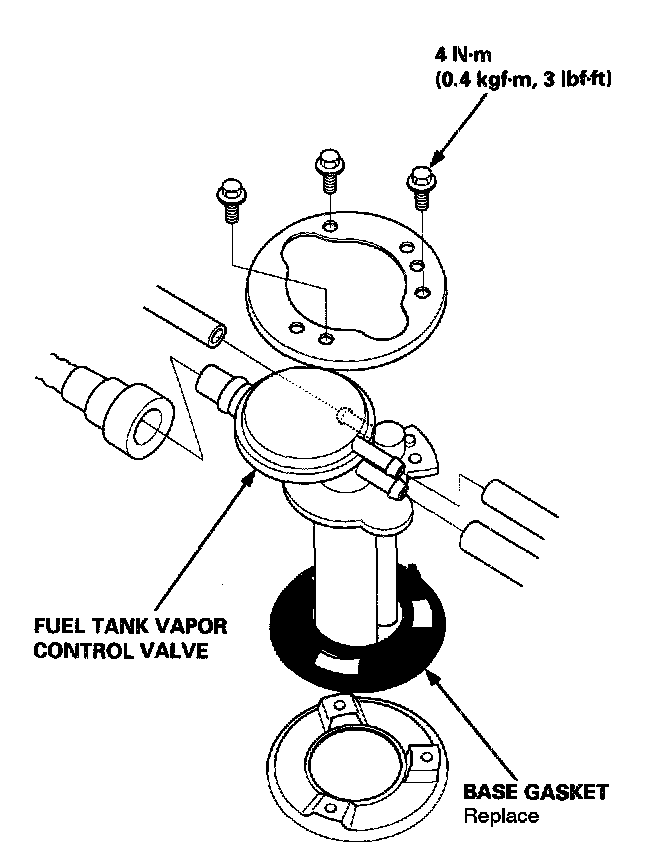 4 N·m
(0.4 kgf·m, 3 lbf·ft)

FUEL TANK VAPOR
CONTROL VALVE

BASE GASKET
Replace