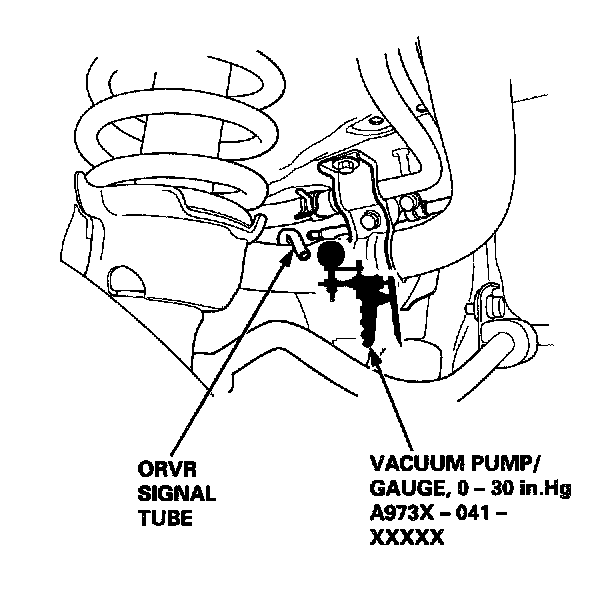 ORVR
SIGNAL
TUBE

VACUUM PUMP/
GAUGE, 0 – 30 in.Hg
A973X – 041 –
XXXXX